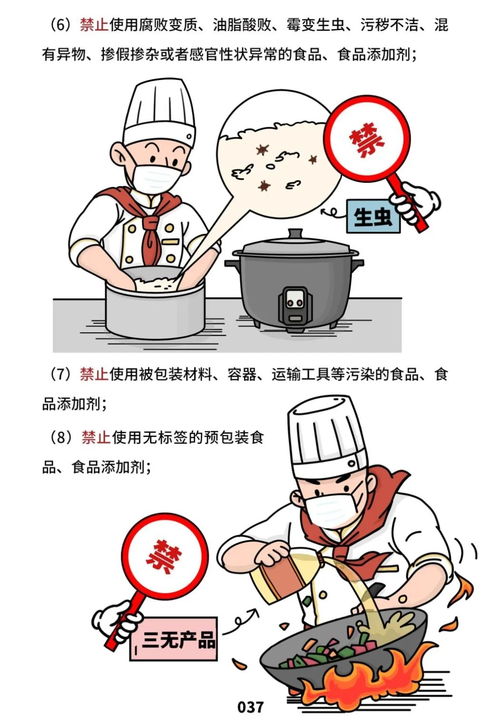 （6）禁止使用腐败变质、油脂酸败、霉变生虫、污秽不洁、混有异物、掺假掺杂或者感官性状异常的食品、食品添加剂；

禁

生虫

（7）禁止使用被包装材料、容器、运输工具等污染的食品、食品添加剂；

（8）禁止使用无标签的预包装食品、食品添加剂；

禁

三无产品

037